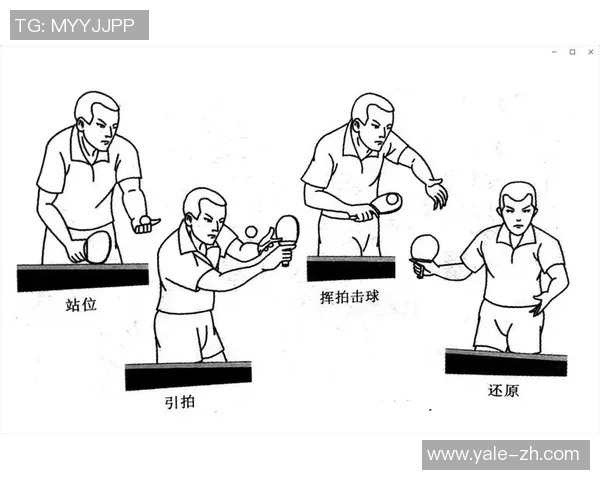 TG: MYYJJPP

站位

引拍

挥拍击球

还原

www.yale-zh.com